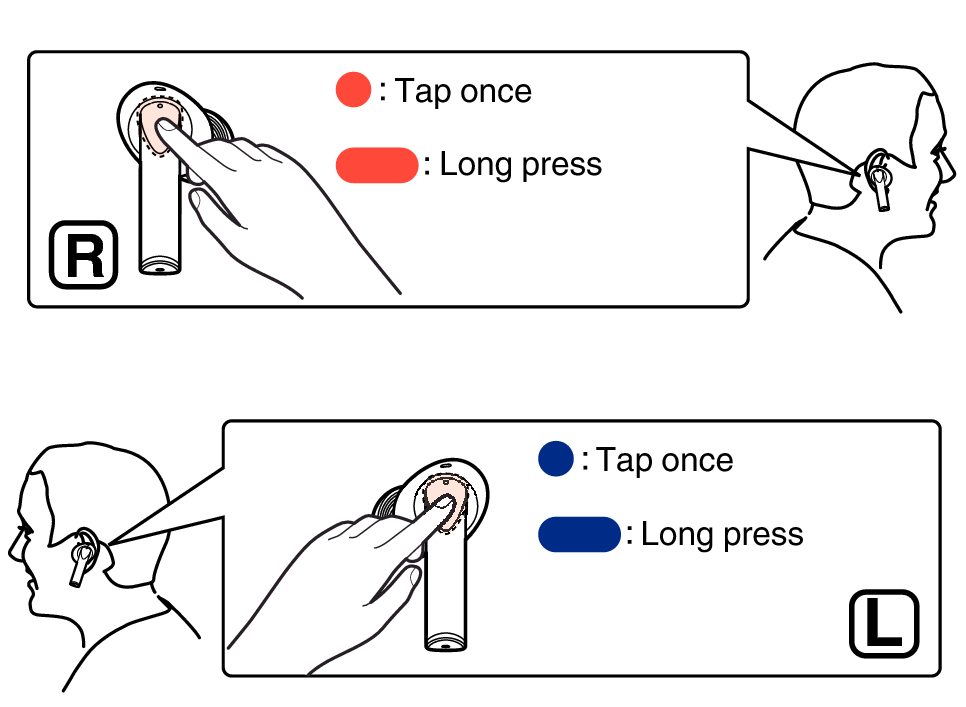 : Tap once

: Long press

R

: Tap once

: Long press

L